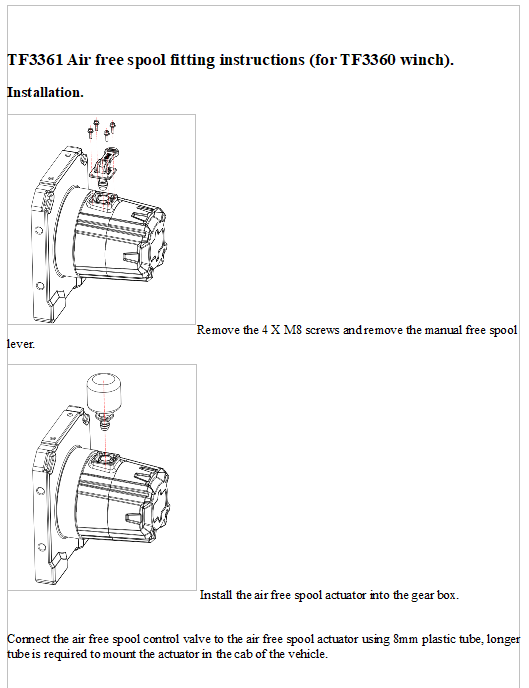 TF3361 Air free spool fitting instructions (for TF3360 winch).

Installation.

Remove the 4 X M8 screws and remove the manual free spool lever.

Install the air free spool actuator into the gear box.

Connect the air free spool control valve to the air free spool actuator using 8mm plastic tube, longer tube is required to mount the actuator in the cab of the vehicle.