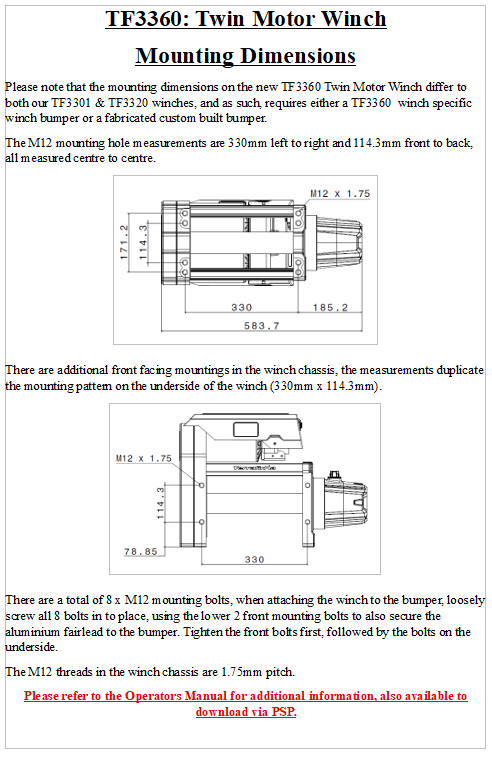 TF3360: Twin Motor Winch

Mounting Dimensions

Please note that the mounting dimensions on the new TF3360 Twin Motor Winch differ to both our TF3301 & TF3320 winches, and as such, requires either a TF3360 winch specific winch bumper or a fabricated custom built bumper.

The M12 mounting hole measurements are 330mm left to right and 114.3mm front to back, all measured centre to centre.

M12 x 1.75
171.2
114.3
330
185.2
583.7

There are additional front facing mountings in the winch chassis, the measurements duplicate the mounting pattern on the underside of the winch (330mm x 114.3mm).

M12 x 1.75
114.3
78.85
330

There are a total of 8 x M12 mounting bolts, when attaching the winch to the bumper, loosely screw all 8 bolts in to place, using the lower 2 front mounting bolts to also secure the aluminium fairlead to the bumper. Tighten the front bolts first, followed by the bolts on the underside.

The M12 threads in the winch chassis are 1.75mm pitch.

Please refer to the Operators Manual for additional information, also available to download via PSP.