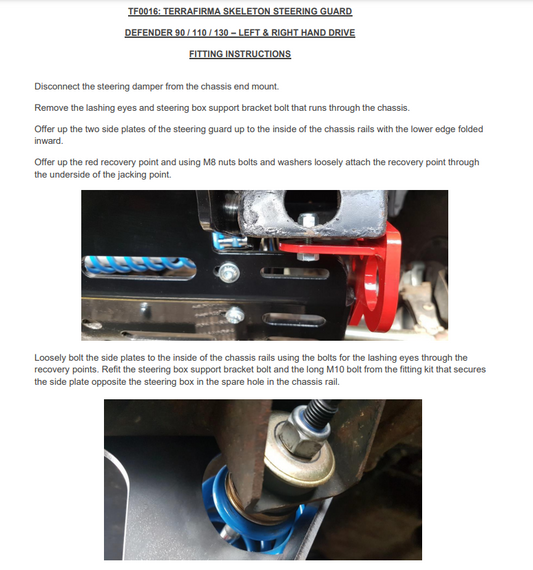 TF0016: TERRAFIRMA SKELETON STEERING GUARD

DEFENDER 90 / 110 / 130 – LEFT & RIGHT HAND DRIVE

FITTING INSTRUCTIONS

Disconnect the steering damper from the chassis end mount.

Remove the lashing eyes and steering box support bracket bolt that runs through the chassis.

Offer up the two side plates of the steering guard up to the inside of the chassis rails with the lower edge folded inward.

Offer up the red recovery point and using M8 nuts bolts and washers loosely attach the recovery point through the underside of the jacking point.

Loosely bolt the side plates to the inside of the chassis rails using the bolts for the lashing eyes through the recovery points. Refit the steering box support bracket bolt and the long M10 bolt from the fitting kit that secures the side plate opposite the steering box in the spare hole in the chassis rail.